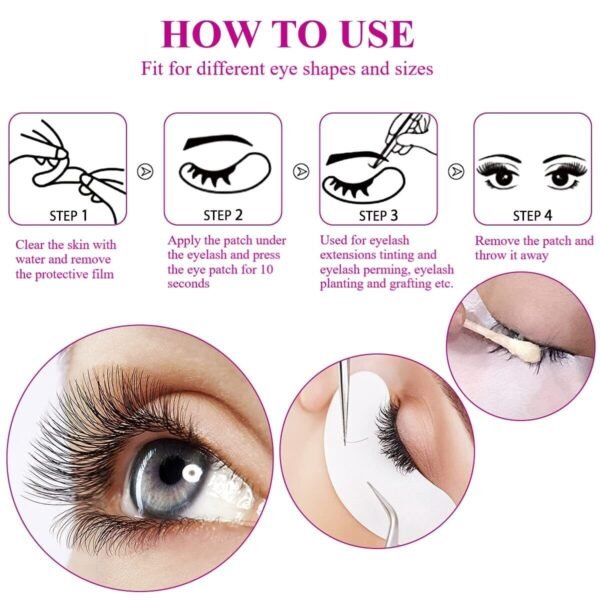 HOW TO USE

Fit for different eye shapes and sizes

STEP 1

Clear the skin with water and remove the protective film

STEP 2

Apply the patch under the eyelash and press the eye patch for 10 seconds

STEP 3

Used for eyelash extensions tinting and eyelash perming, eyelash planting and grafting etc.

STEP 4

Remove the patch and throw it away